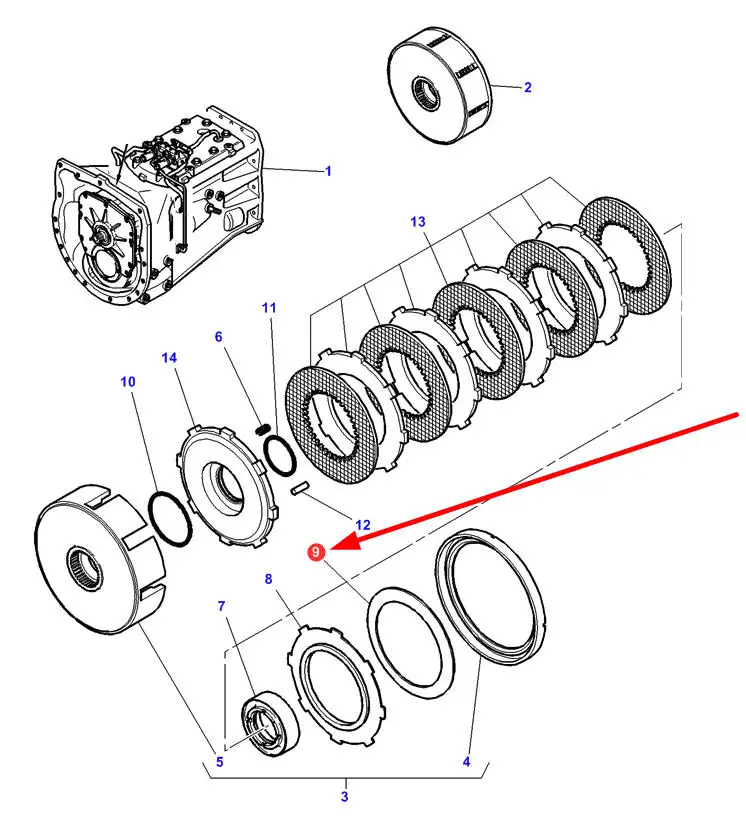 2
1
13
11
6
14
10
12
9
8
7
5
4
3