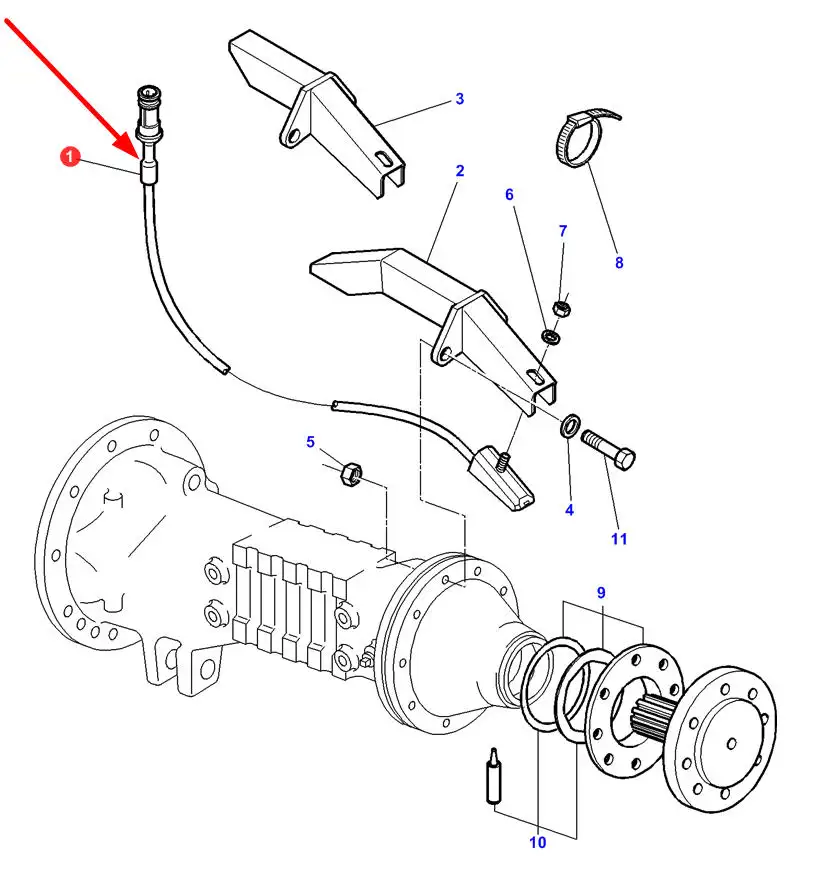 1
3
2
6
7
8
5
4
11
9
10