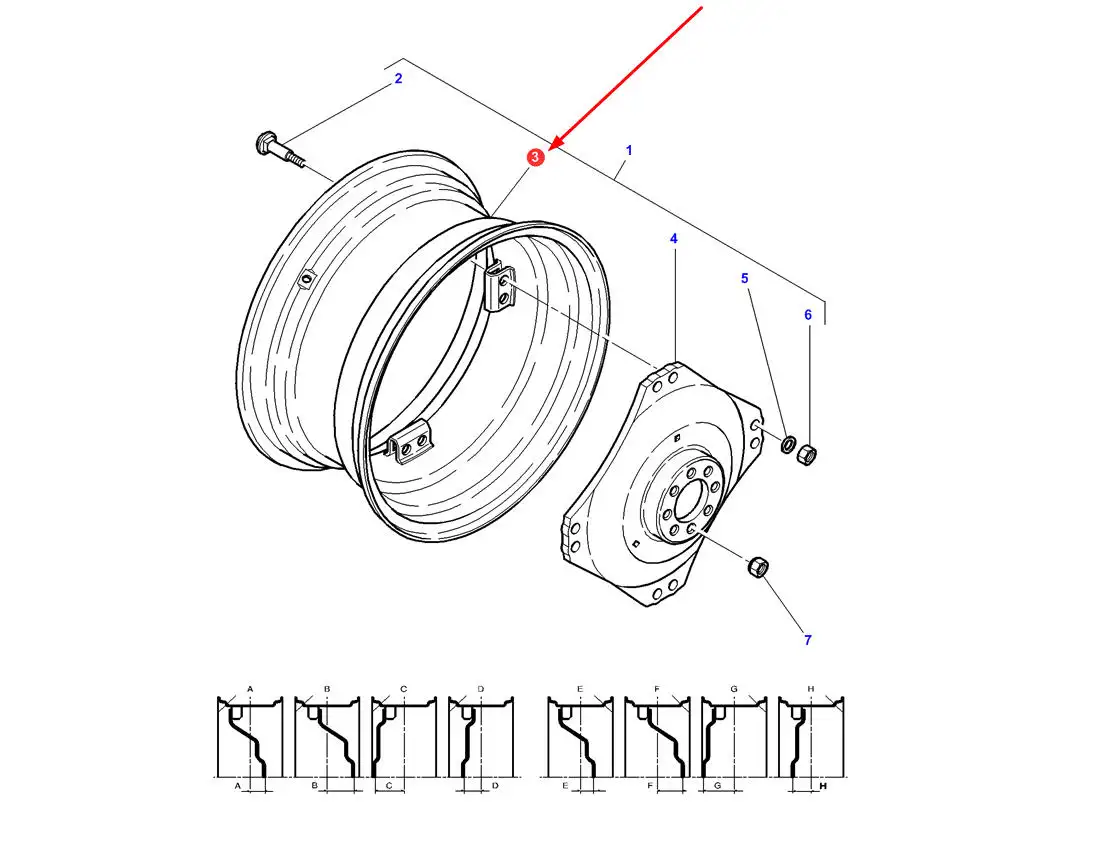 2
3
1
4
5
6
7
A
B
C
D
E
F
G
H
A
B
C
D
E
F
G
H