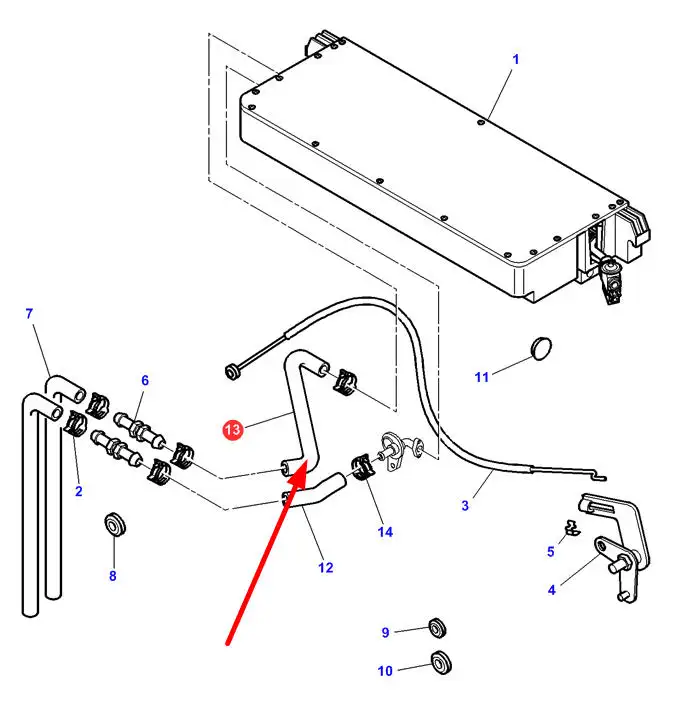 1
7
6
11
13
2
3
14
8
12
5
4
9
10