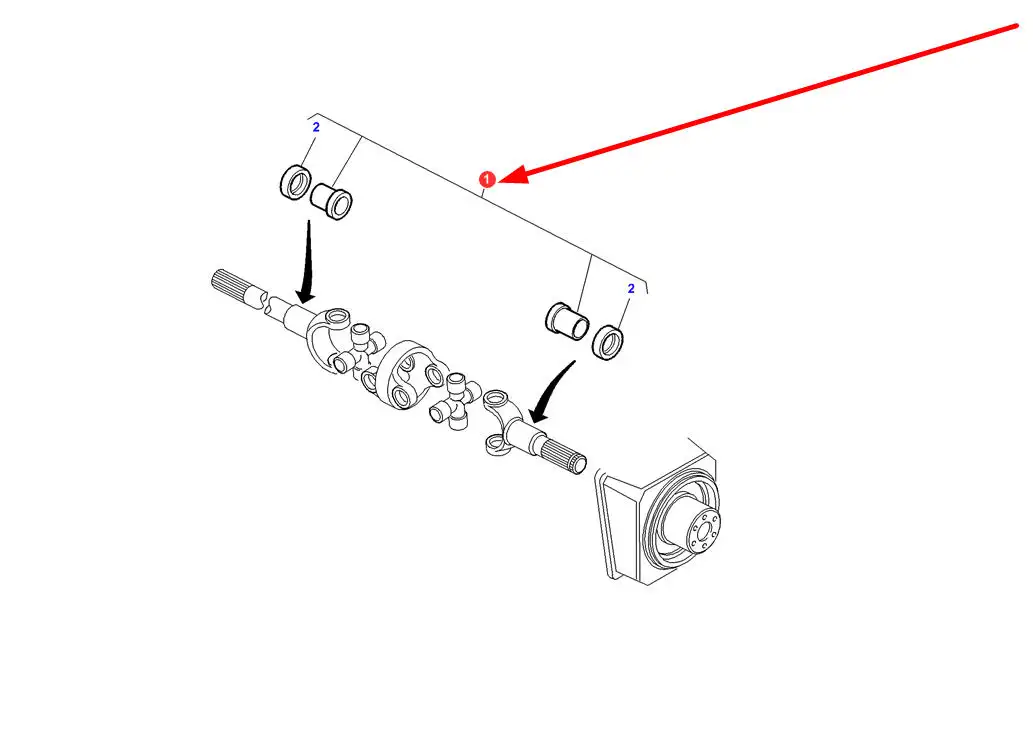 2
1
2