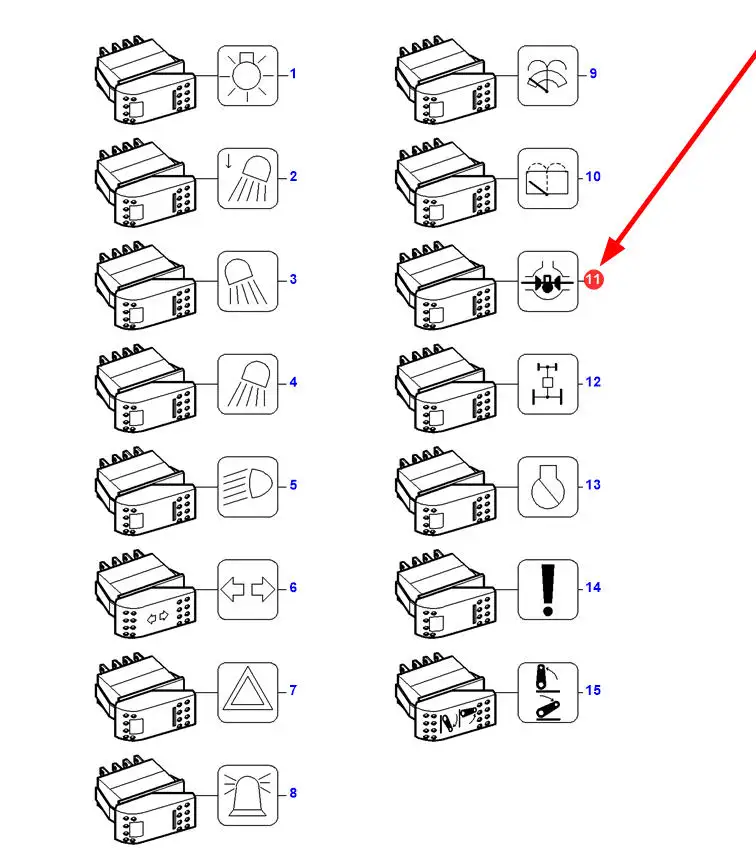 1
2
3
4
5
6
7
8
9
10
11
12
13
14
15