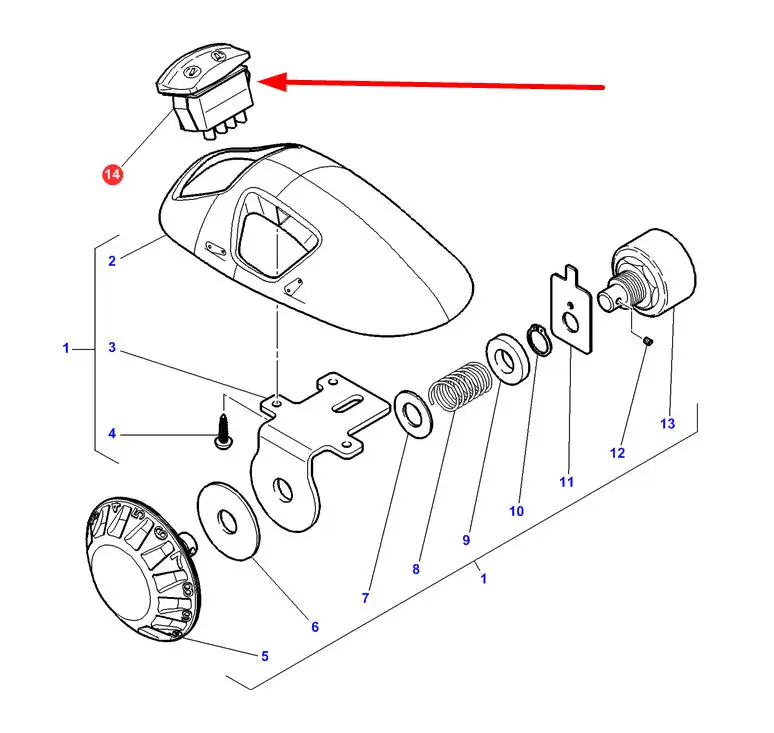 14
2
1
3
4
5
6
7
8
9
10
11
12
13
1