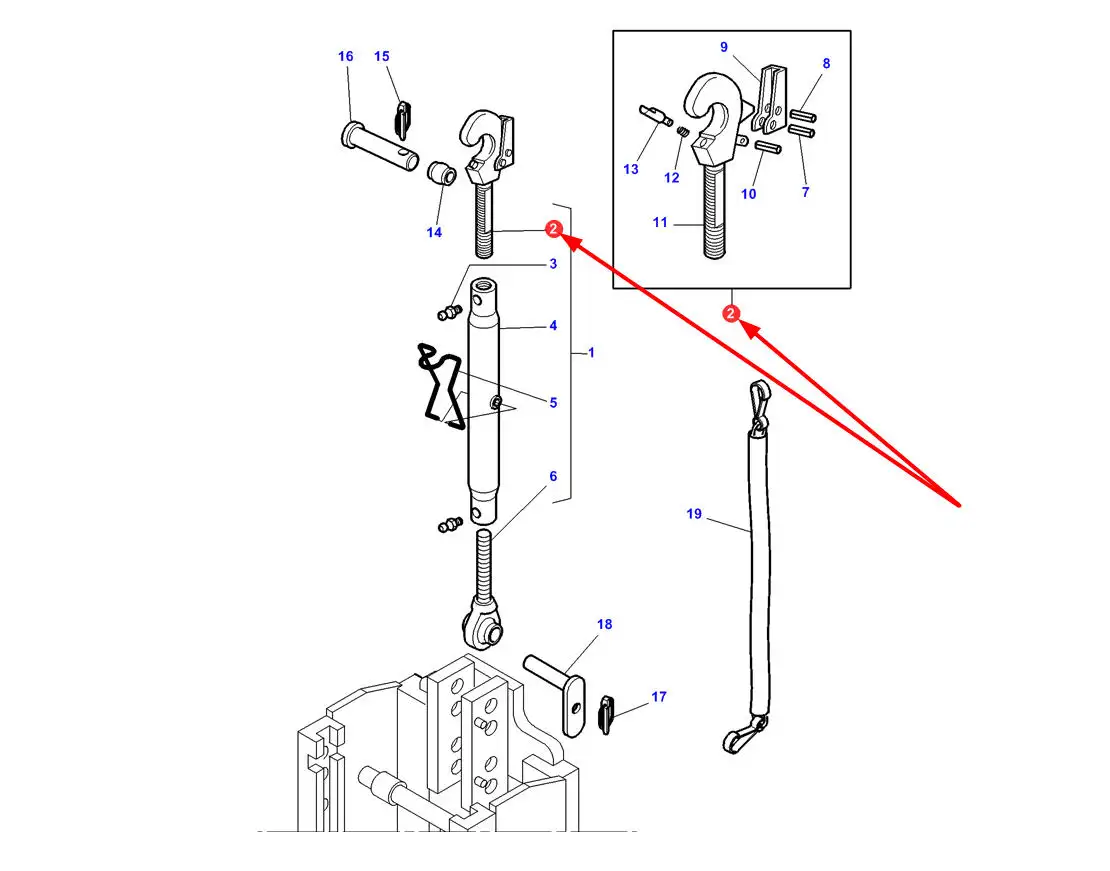 16
15
14
2
3
4
1
5
6
9
8
13
12
10
7
11
2
19
18
17