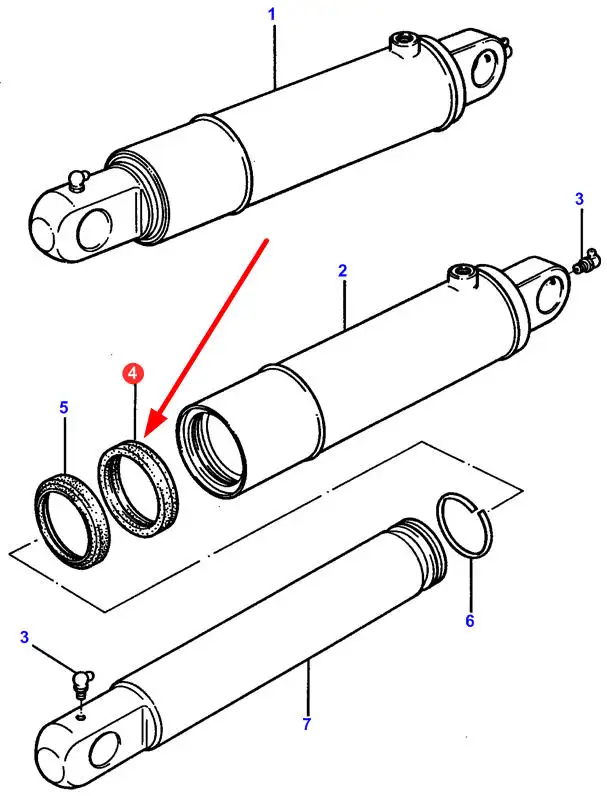 1
3
2
4
5
6
3
7