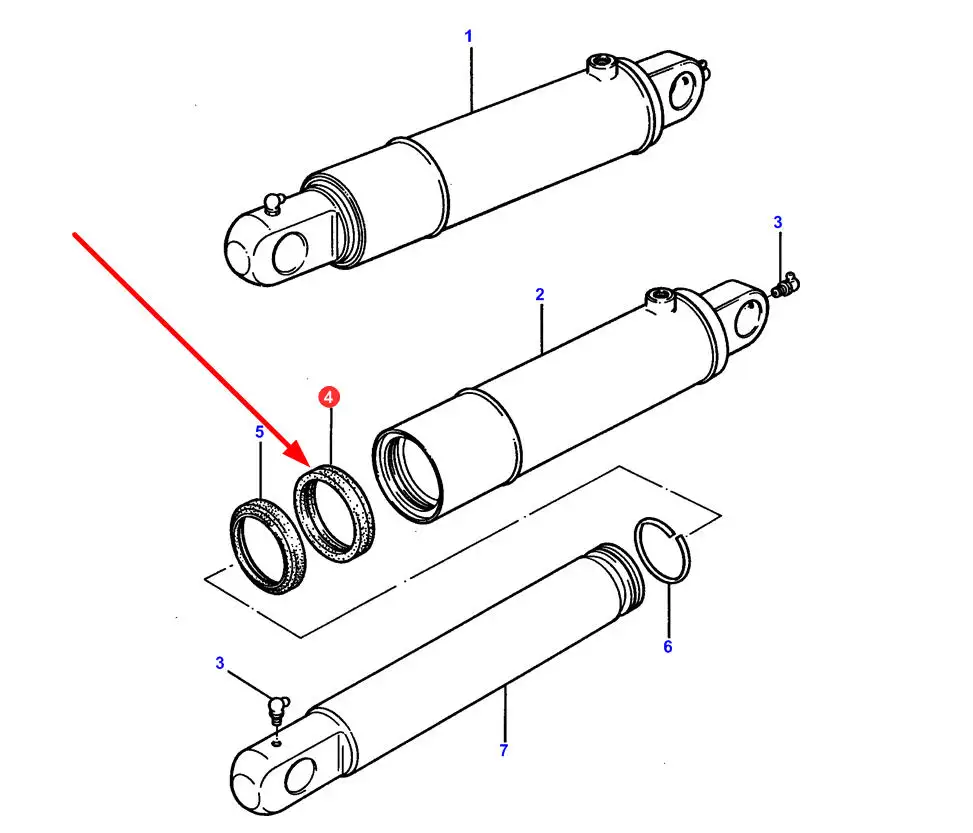 1
3
2
4
5
6
3
7