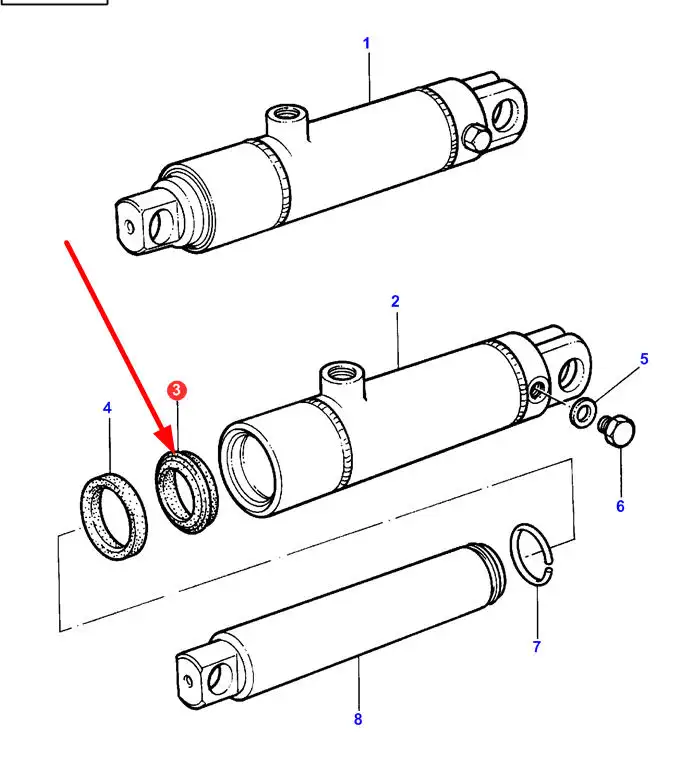 1
2
3
4
5
6
7
8