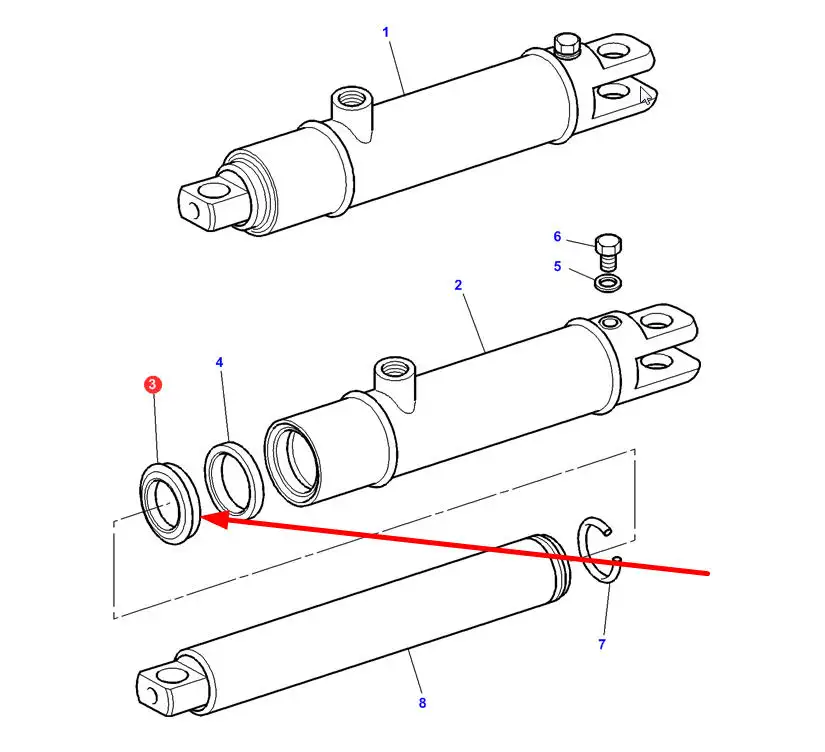 1
6
5
2
4
3
7
8