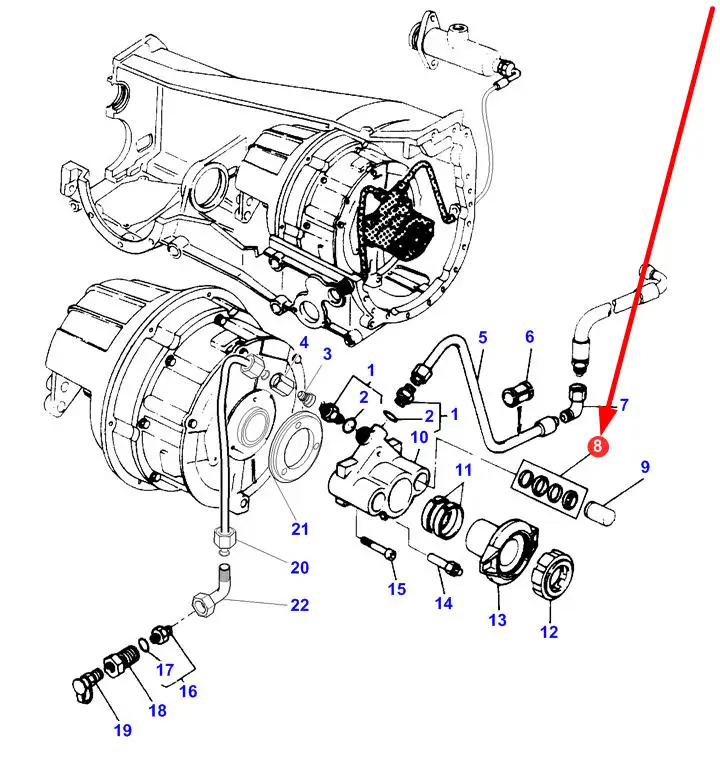 4
3
1
2
2
1
5
6
7
8
9
10
11
21
20
22
15
14
13
12
17
16
18
19