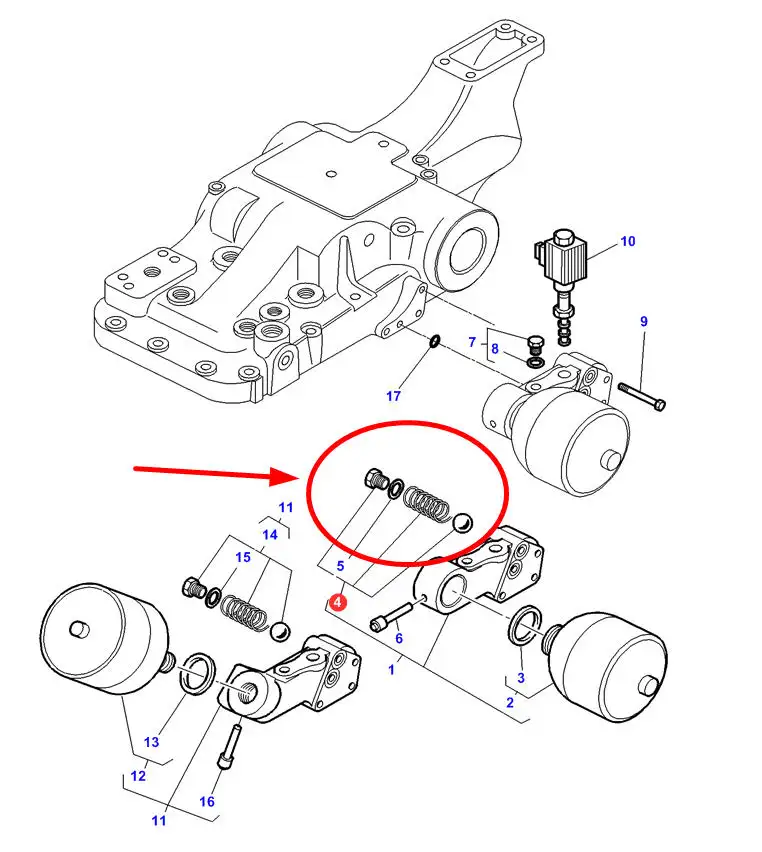 10
9
7
8
17
11
14
15
5
4
6
1
3
2
13
12
16
11