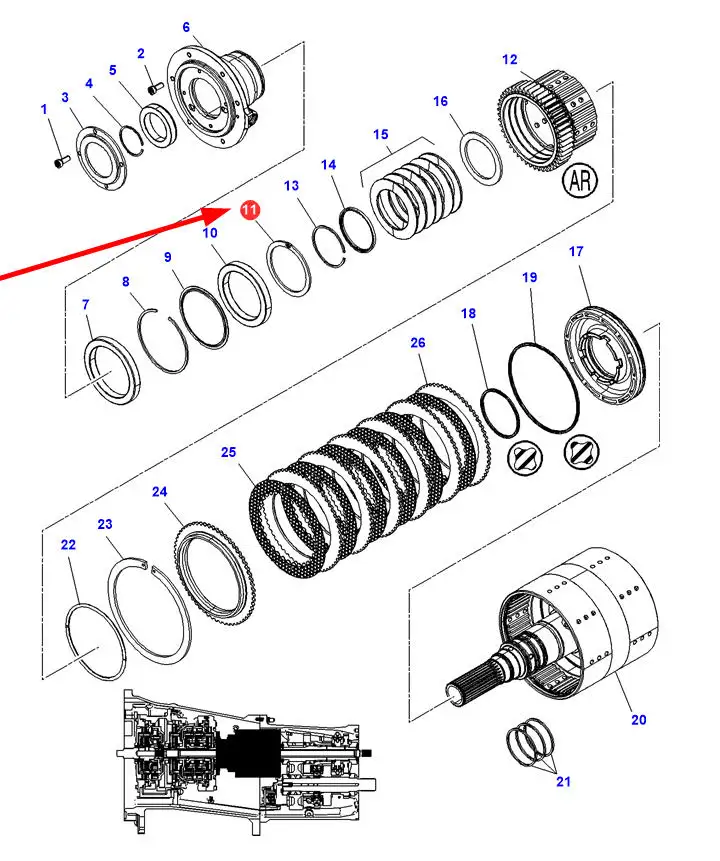 6
2
5
4
3
1
12
16
15
14
13
11
10
9
8
7
AR
17
19
18
26
25
24
23
22
20
21