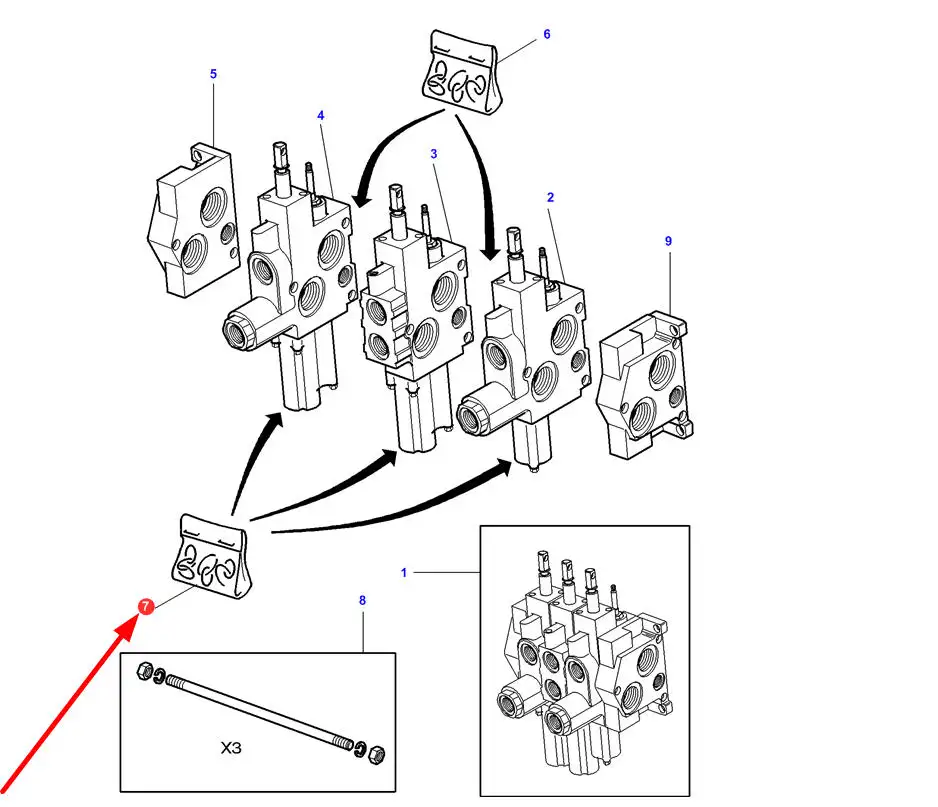 6
5
4
3
2
9
1
7
8
X3