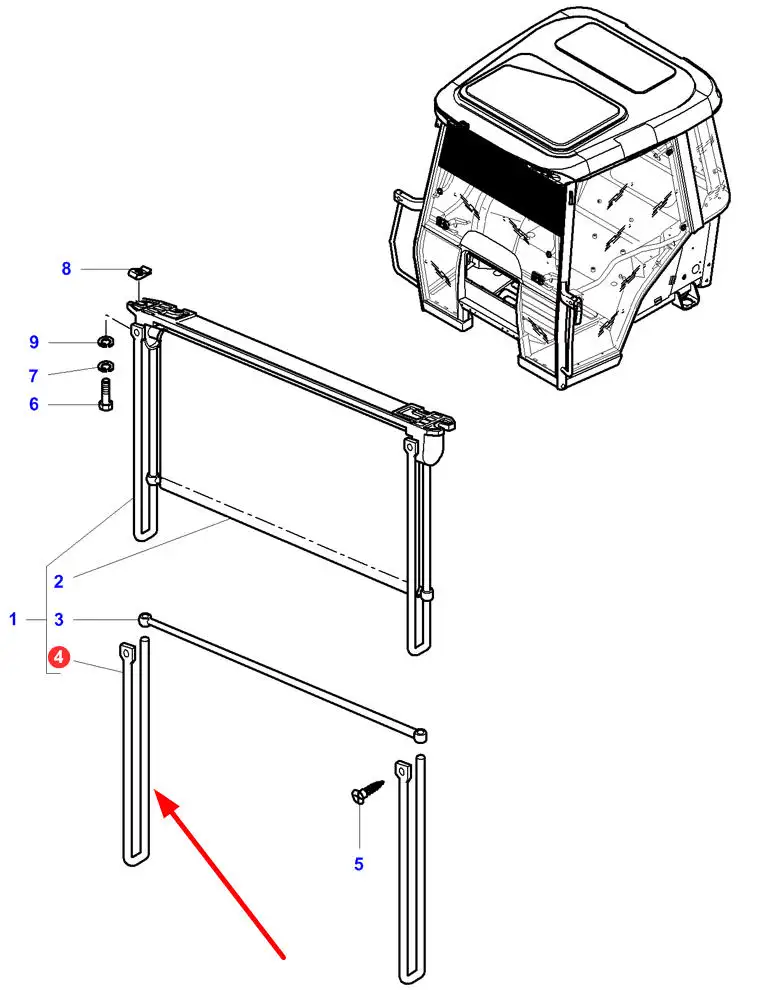 8
9
7
6
2
1
3
4
5