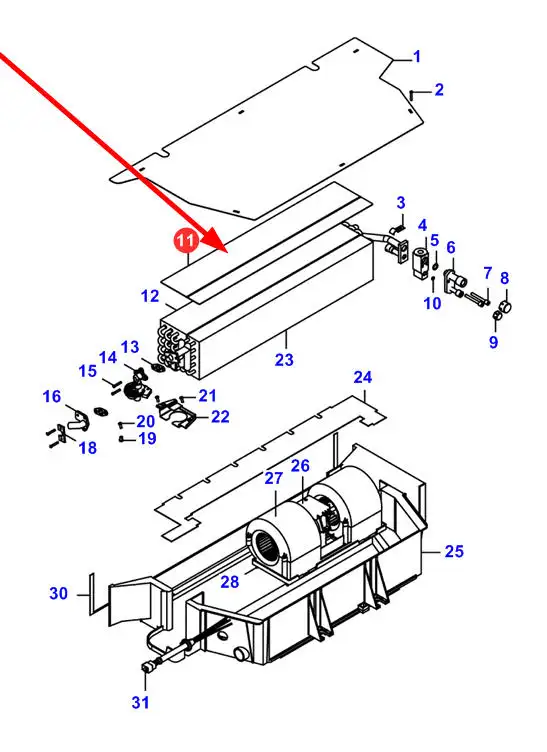 1
2
3
4
5
6
7
8
11
12
10
9
13
14
15
23
16
21
22
20
19
18
24
27
26
25
28
30
31