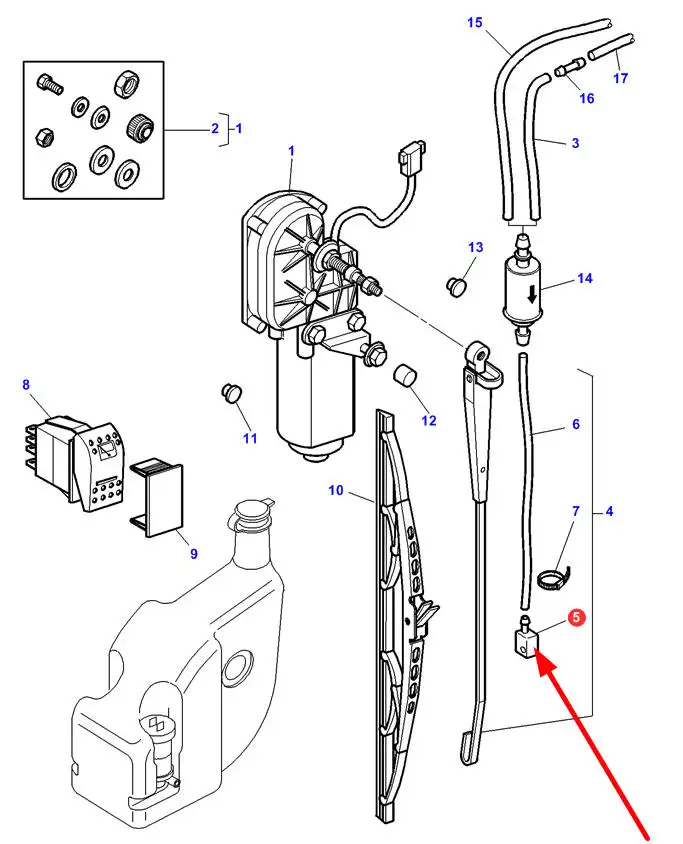 15
17
16
3
2
1
1
13
14
8
11
12
6
10
7
4
9
5