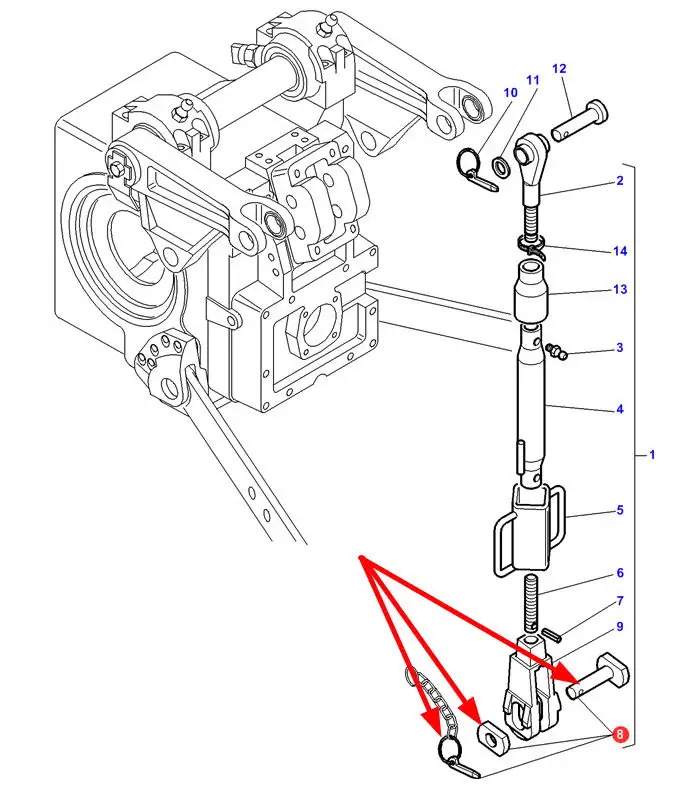 12
11
10
2
14
13
3
4
1
5
6
7
9
8