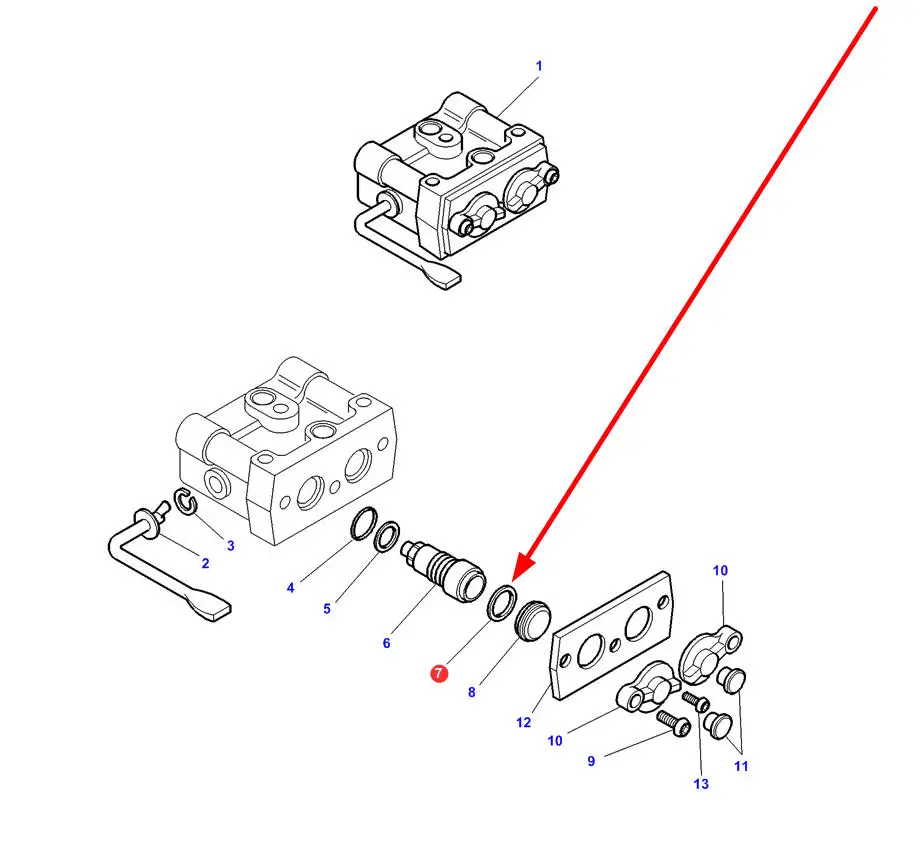 1

3
2
4
5
6
7
8
10
12
10
9
13
11