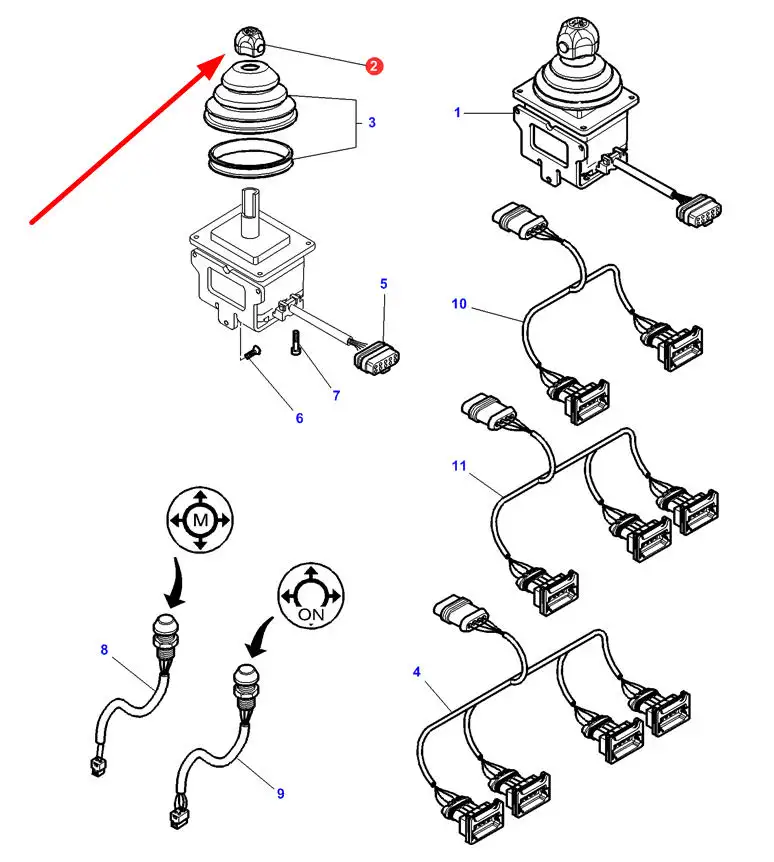 2
3
1
5
10
7
6
11
M
ON
8
4
9