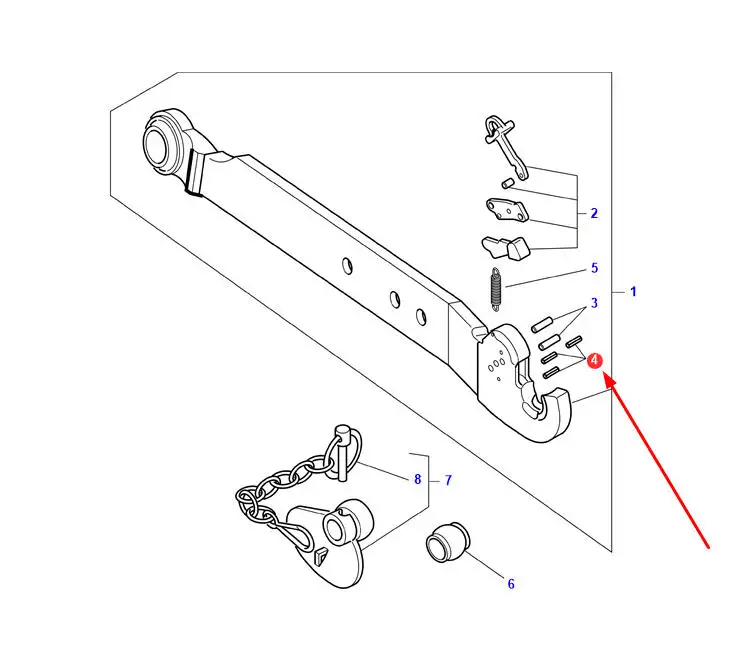 2
5
1
3
4
8
7
6