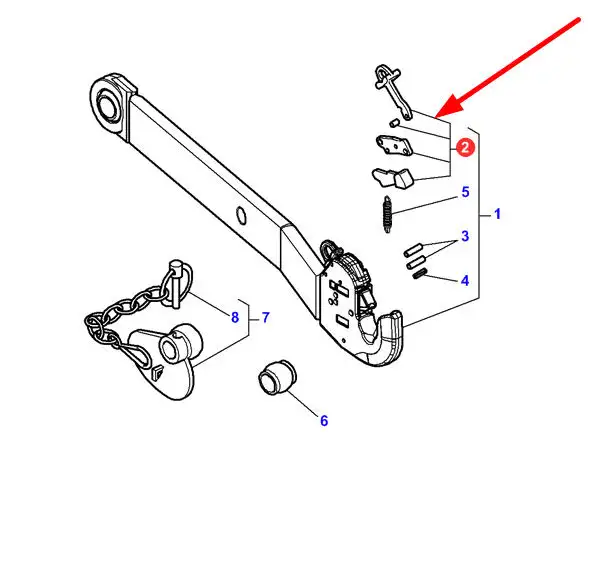 2
5
1
3
4
8
7
6