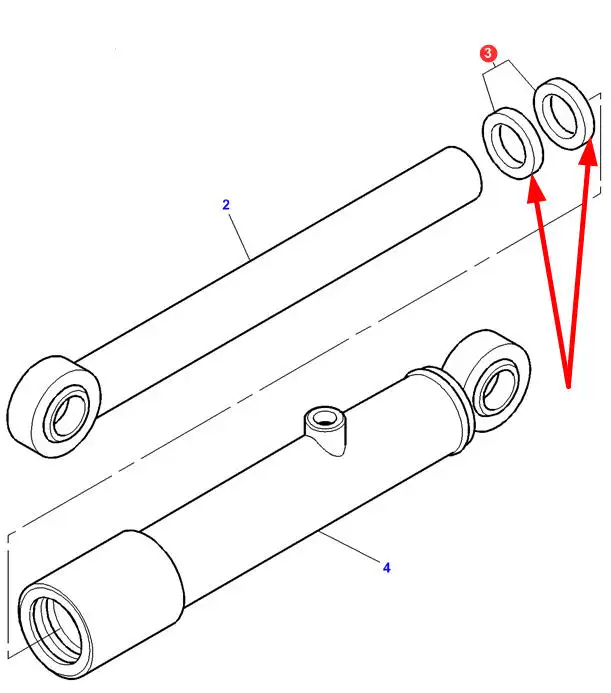 3

2

4