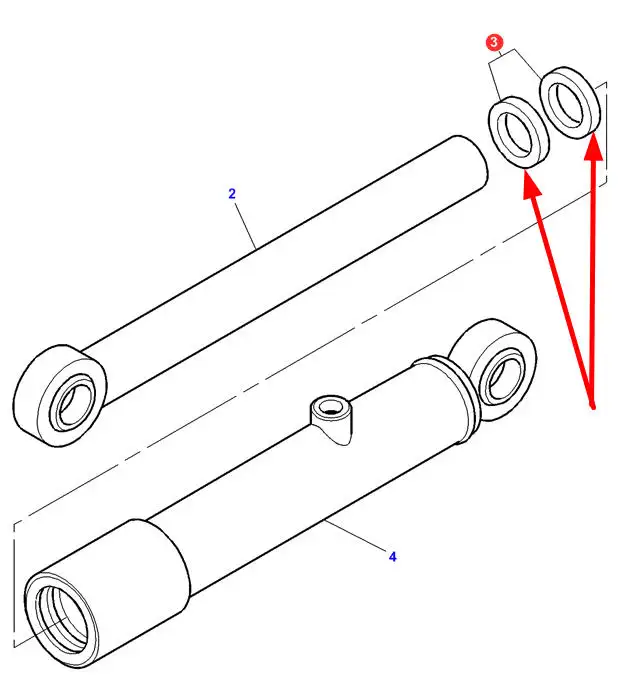 3
2
4