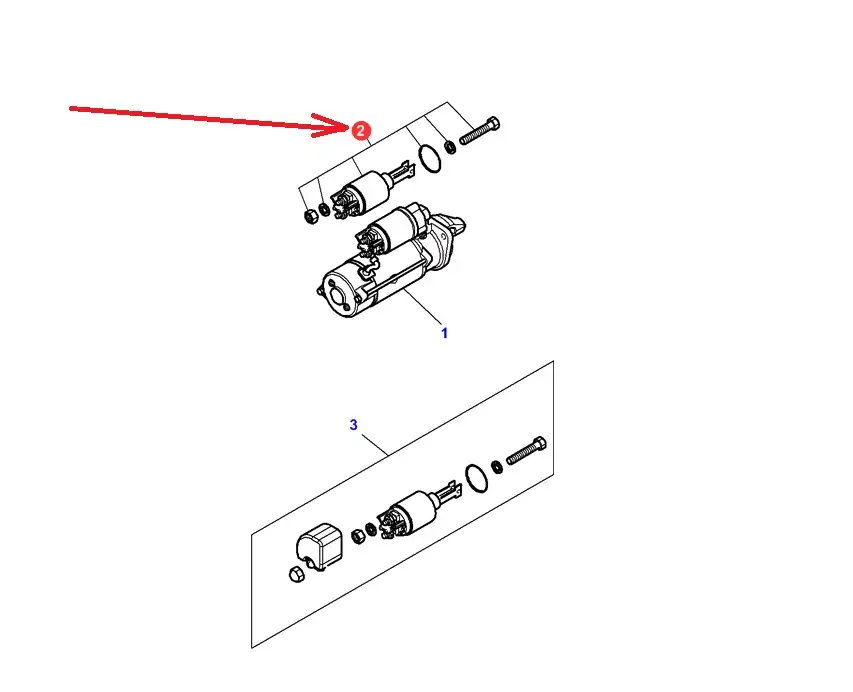 2
1
3