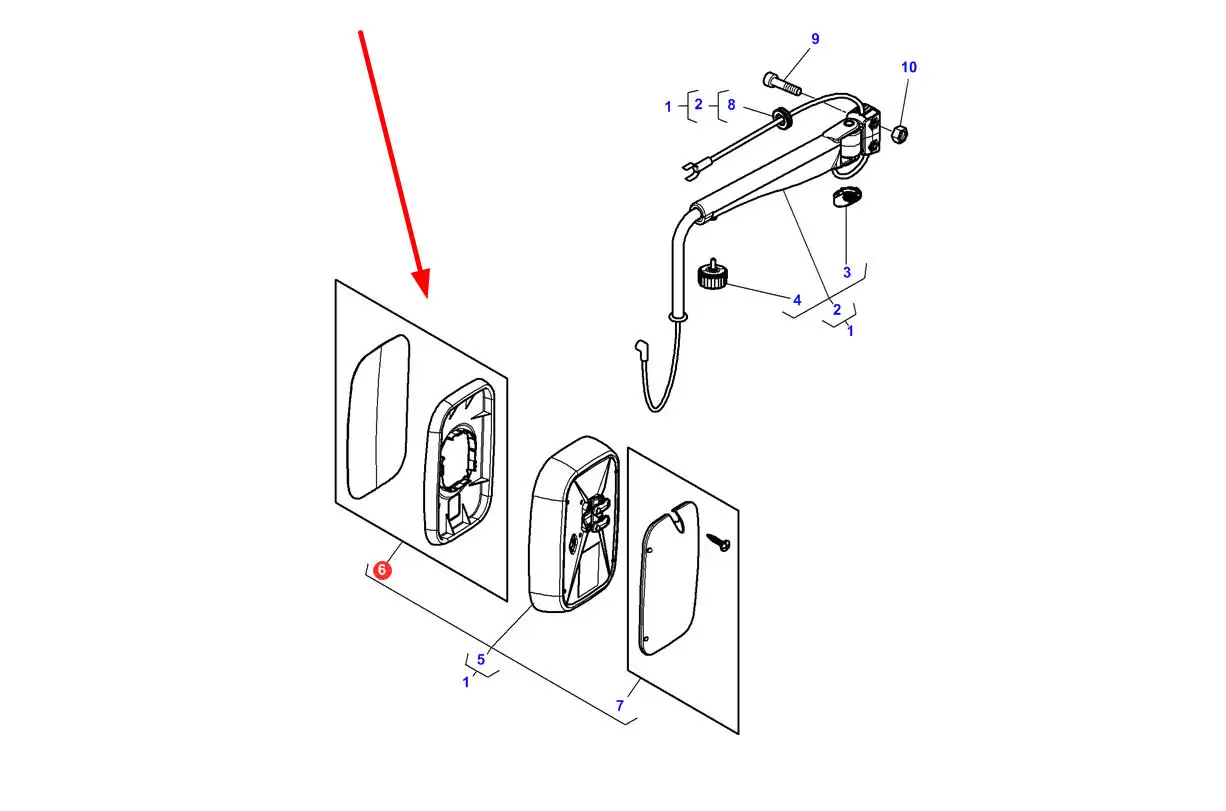 9
10
1
2
8
3
4
2
1
6
5
1
7