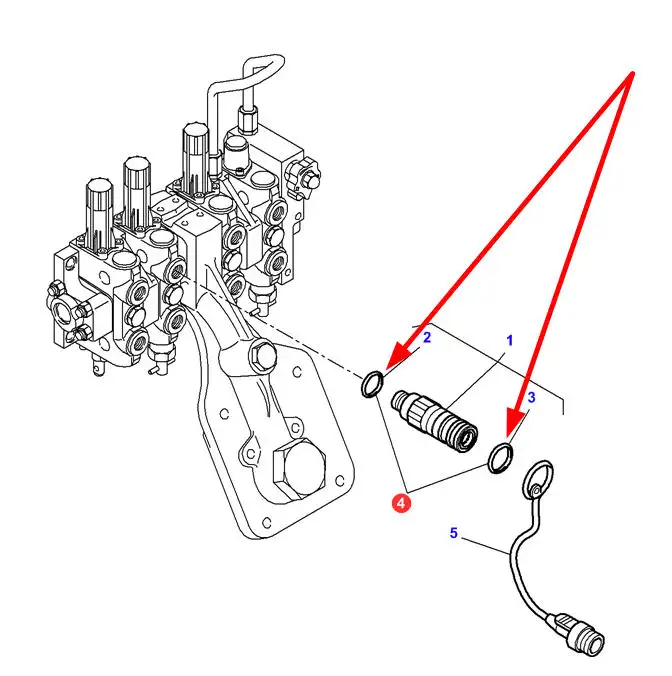 2
1
3
4
5