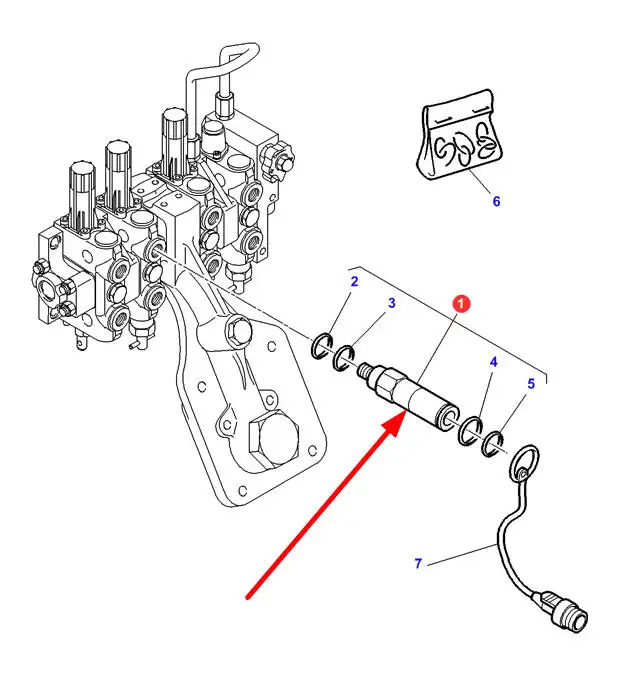 6
2
3
1
4
5
7