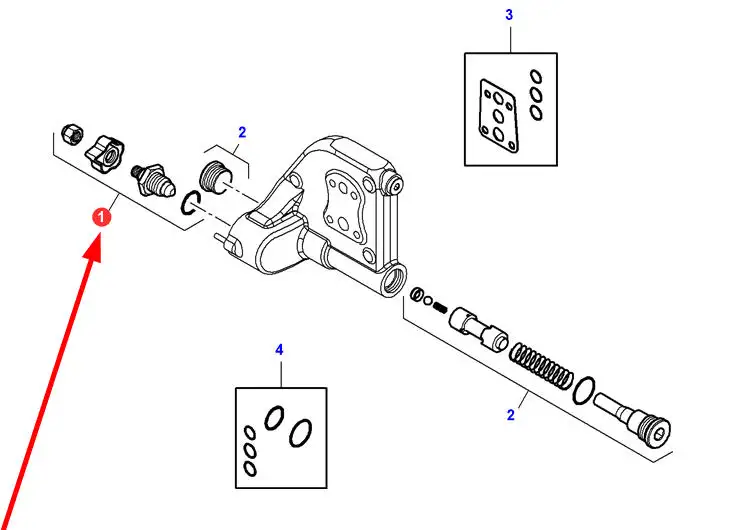 3
2
1
4
2