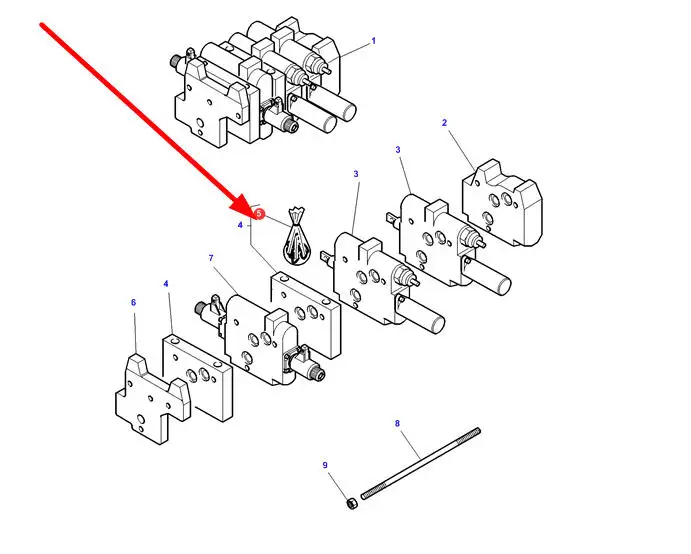 1
2
3
3
5
4
7
4
6
8
9