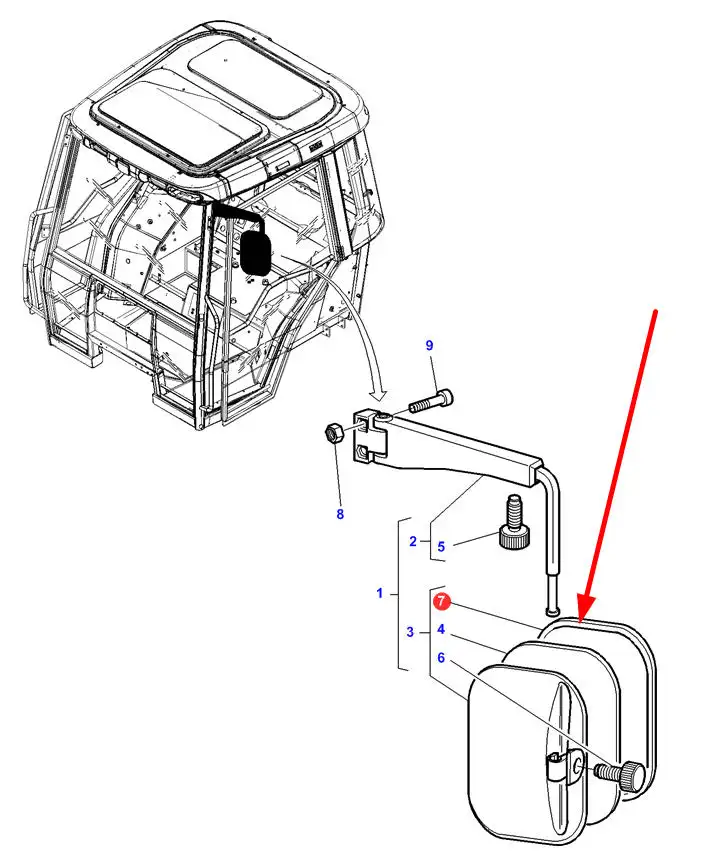 9
8
2
5
1
7
3
4
6