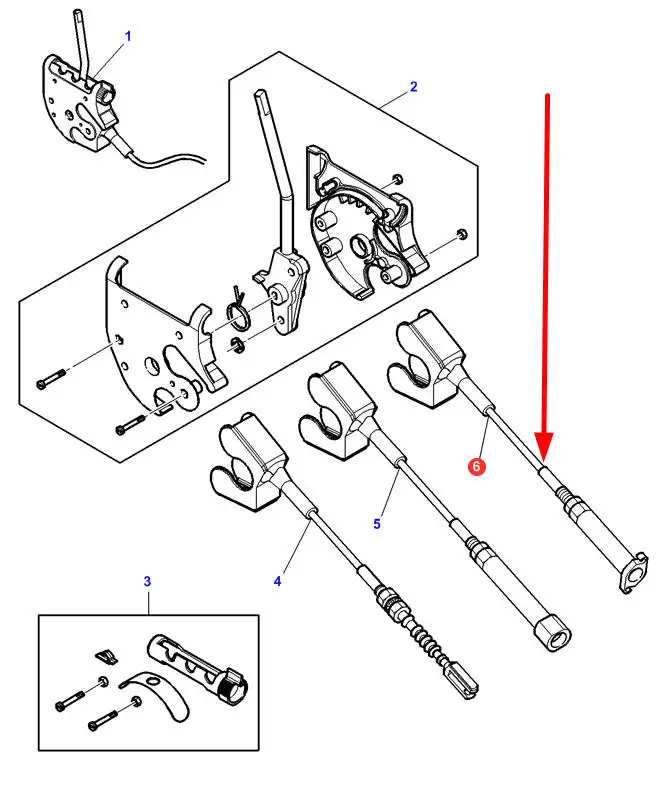 1
2
6
5
4
3