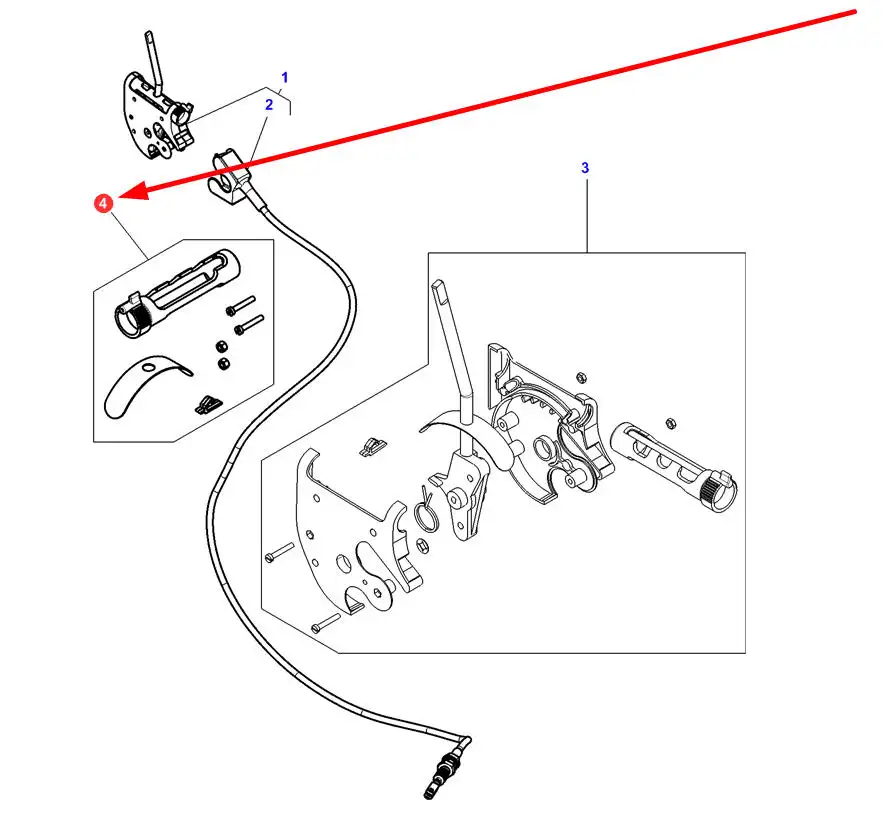 1
2
3
4