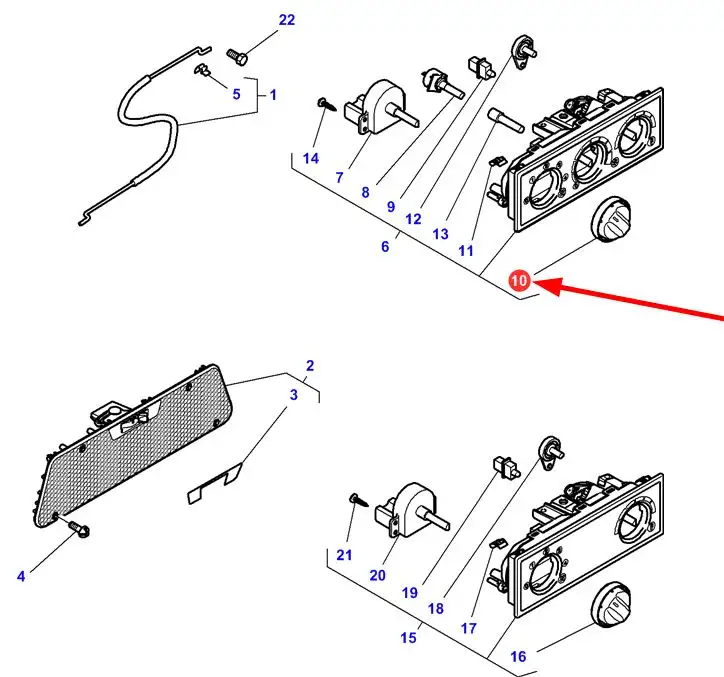 22
5
1
14
7
8
9
12
13
11
6
10
2
3
4
21
20
19
18
17
15
16