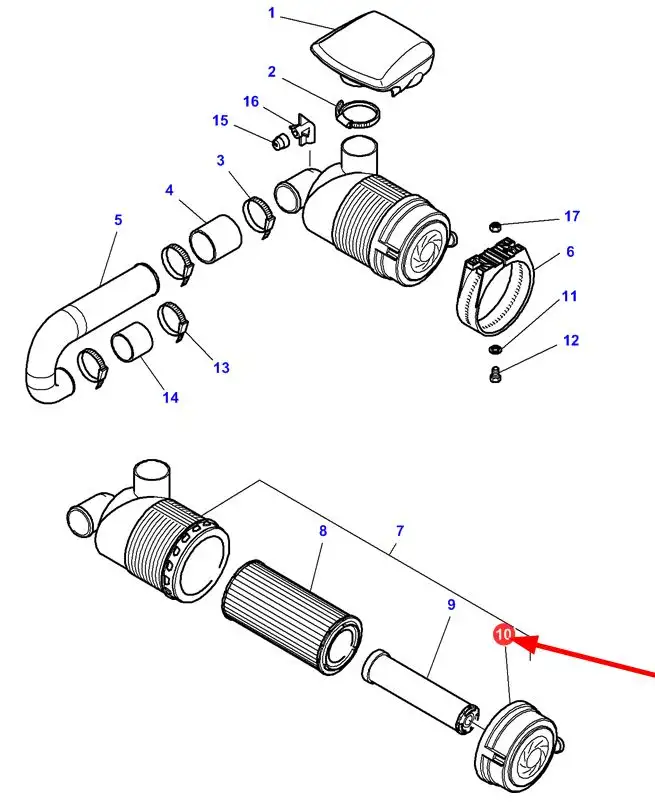 1
2
16
15
3
4
5
17
6
11
12
13
14
8
7
9
10