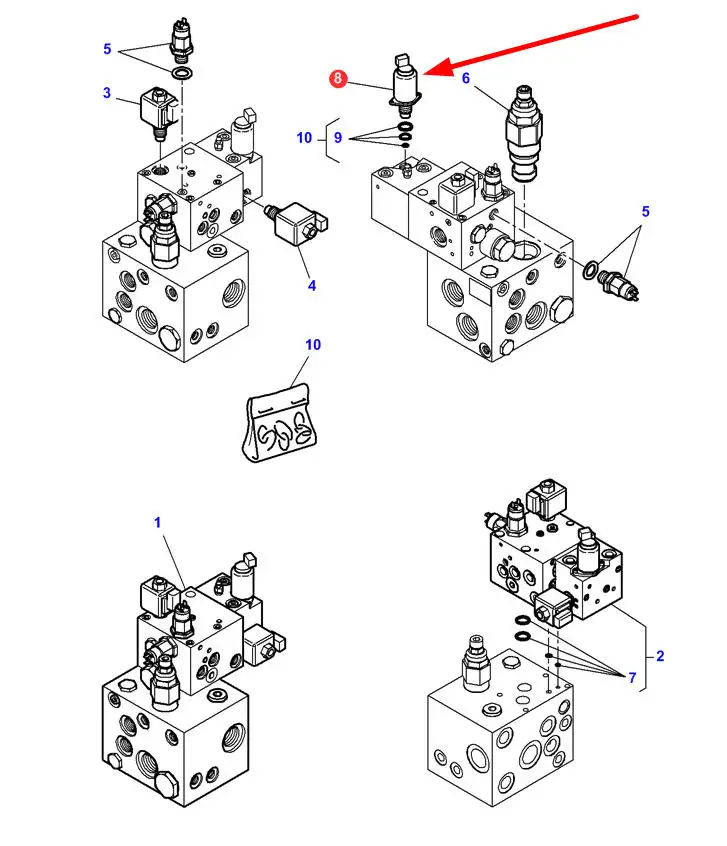 5
3
8
6
10
9
5
4
10
1
2
7