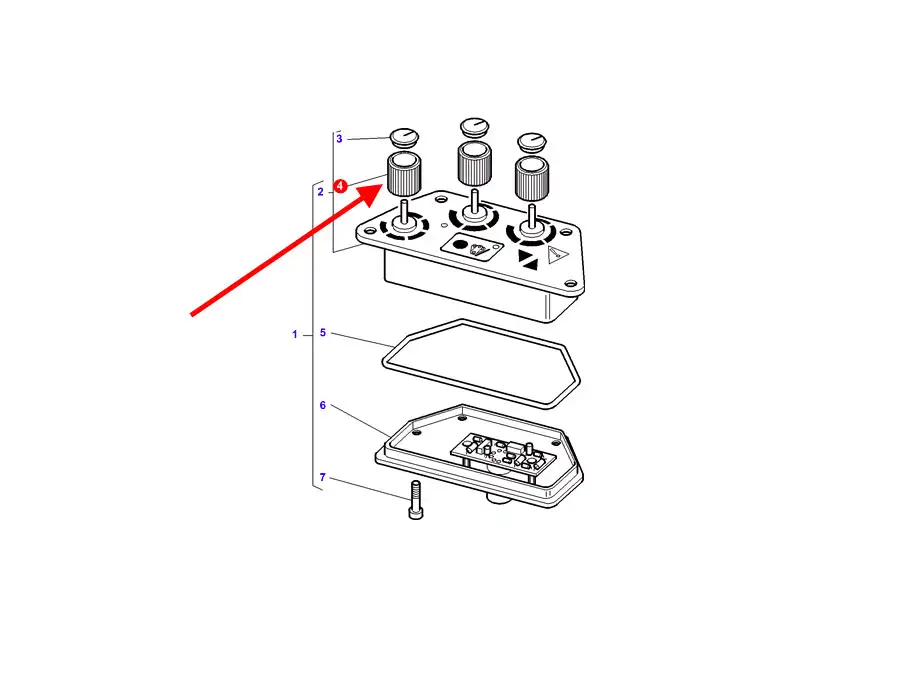 3
2
4
1
5
6
7