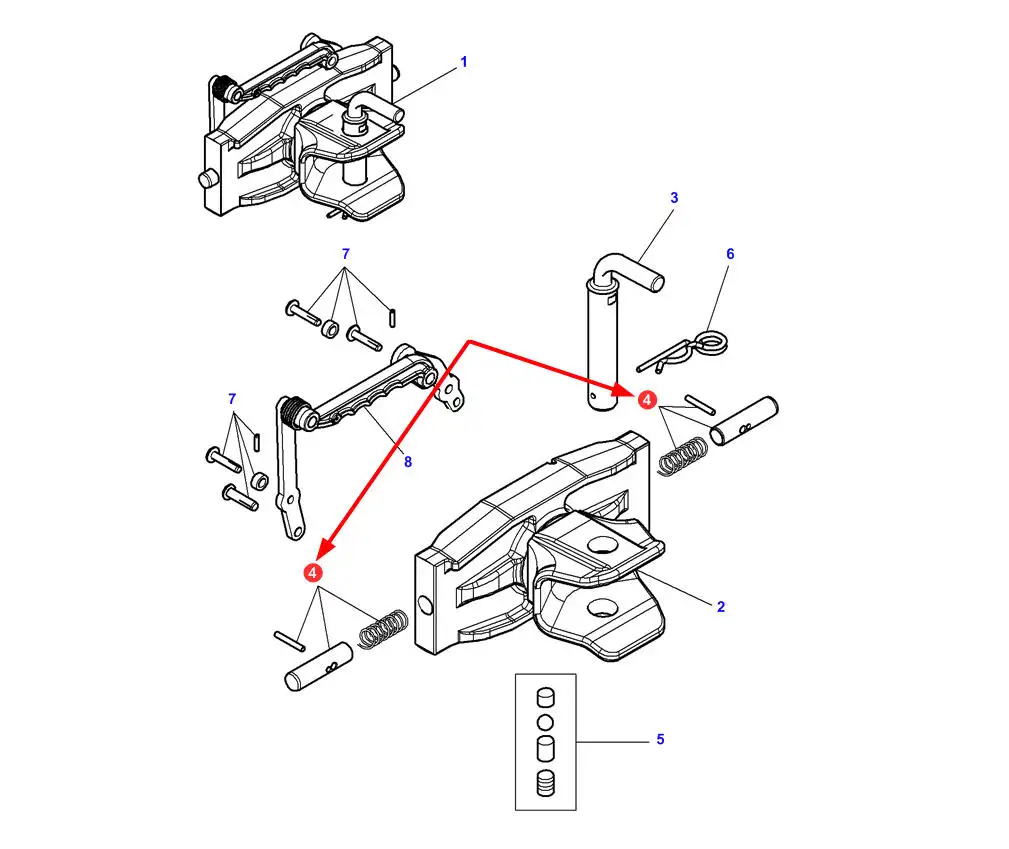 1
3
6
7
7
8
4
4
2
5