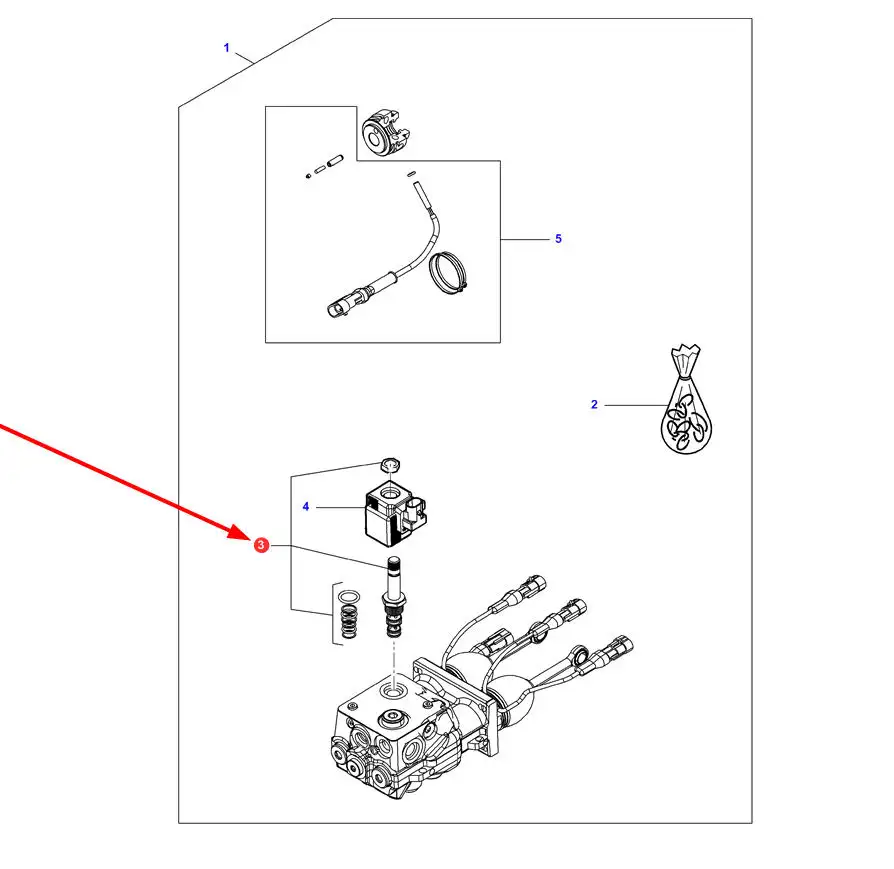 1
5
2
4
3