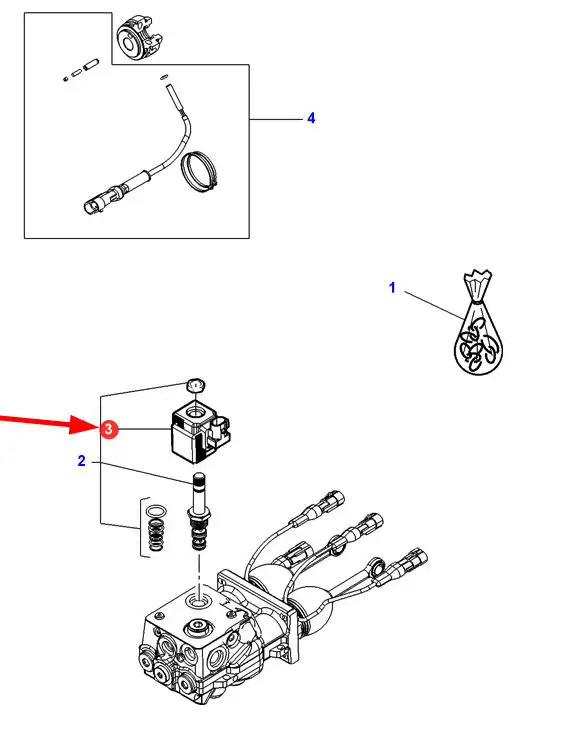 4

1

3

2