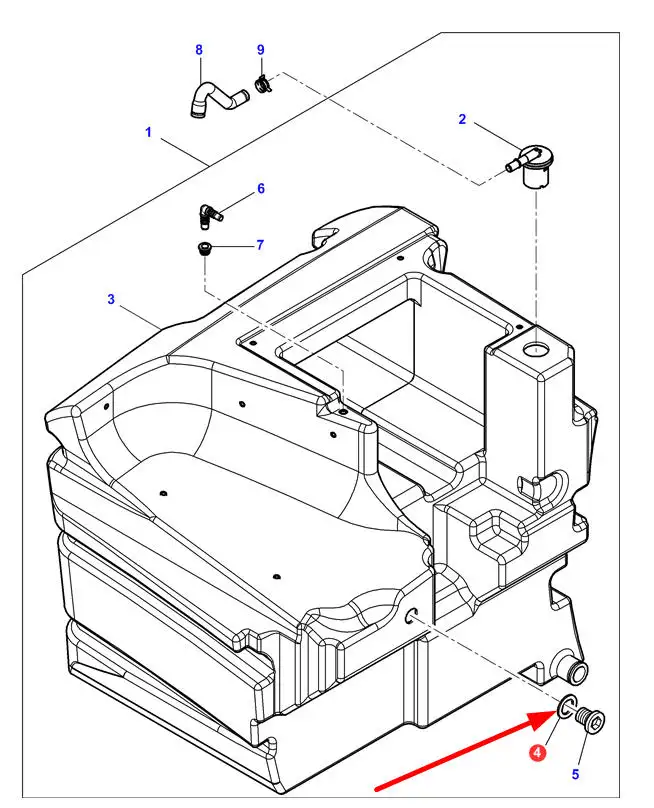 8
9
1
2
6
7
3
4
5