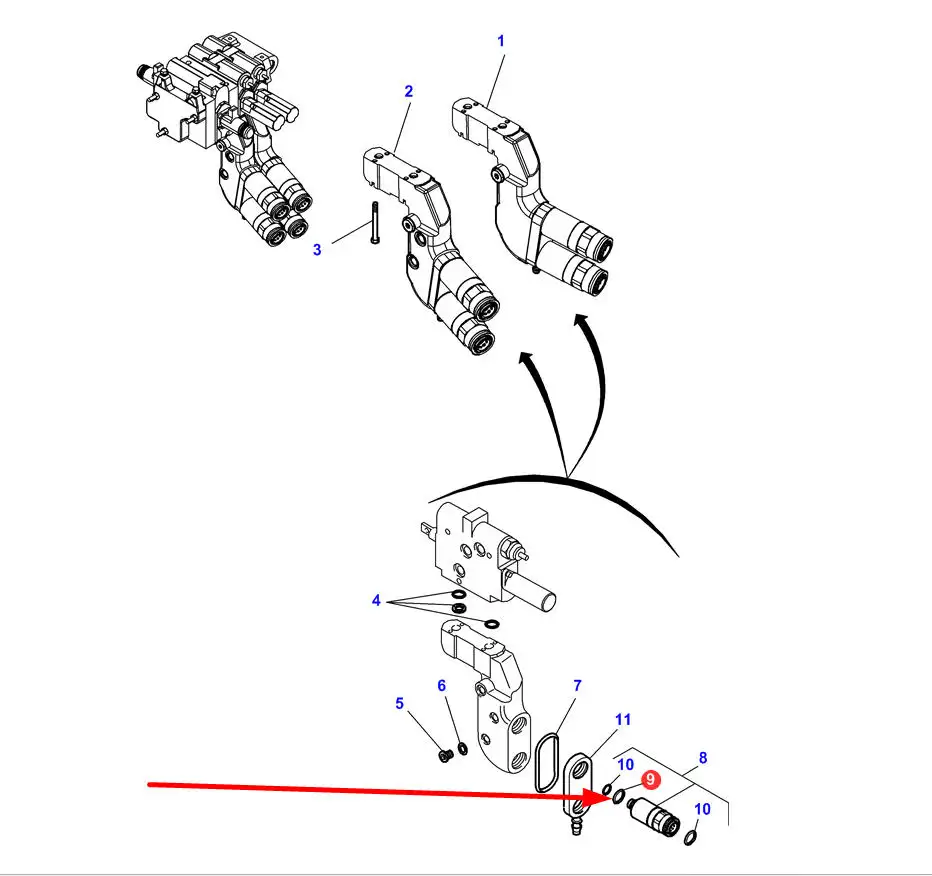 1
2
3
4
5
6
7
11
10
9
8
10