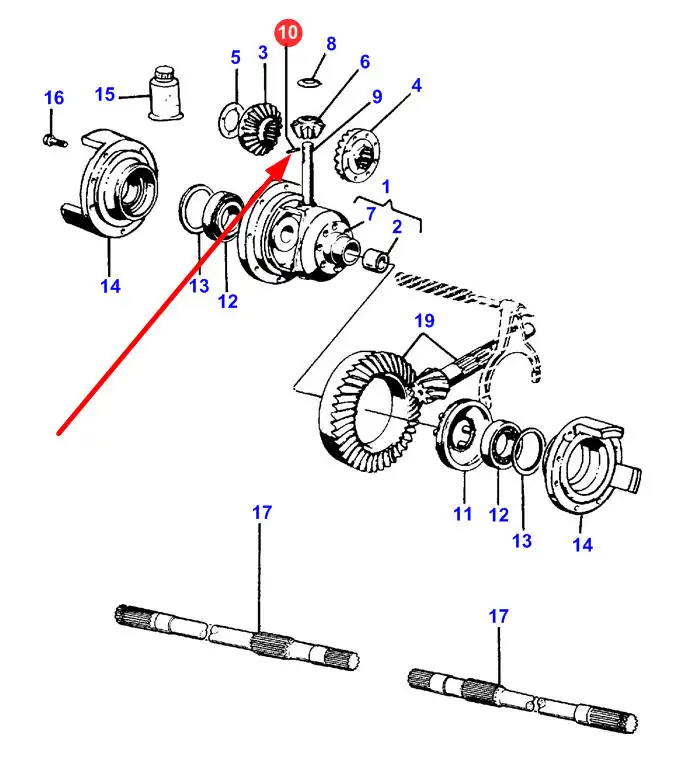 10
8
5
3
6
9
4
16
15
1
7
2
14
13
12
19
11
12
13
14
17
17