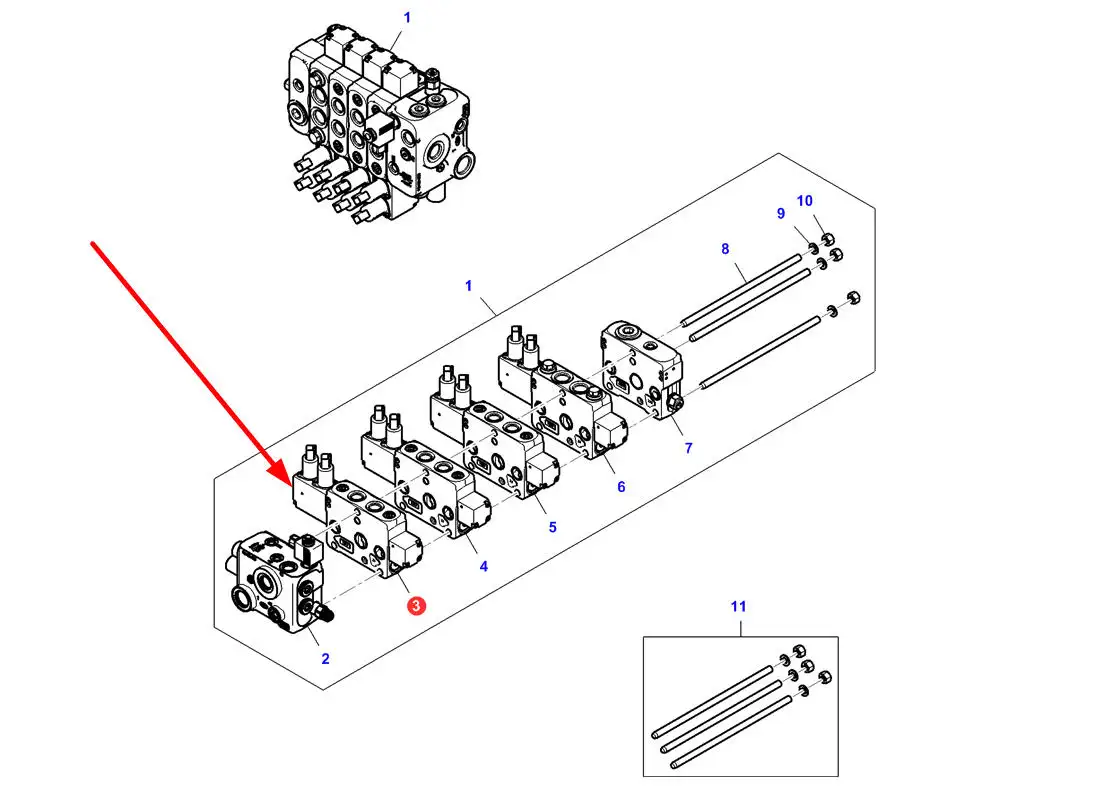 1
10
9
8
1
7
6
5
4
3
2
11