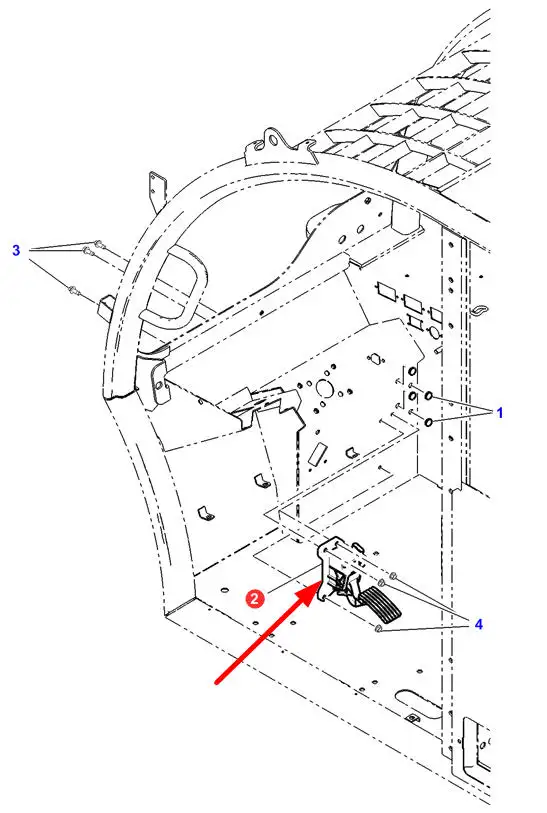 3
1
2
4