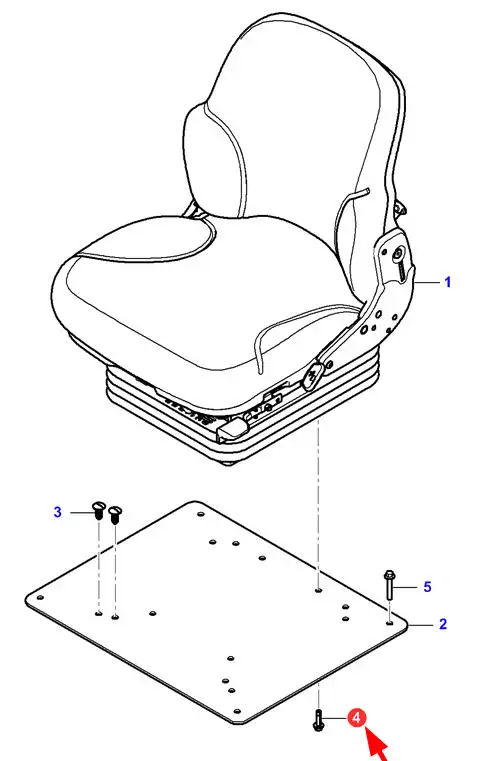 1
3
5
2
4