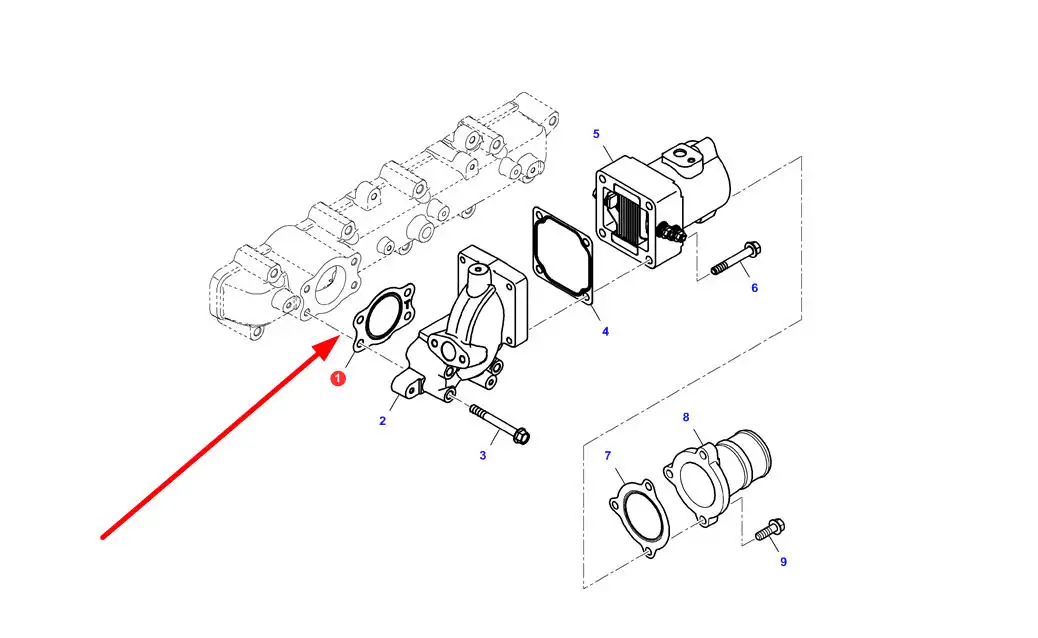 5
6
4
1
2
3
8
7
9