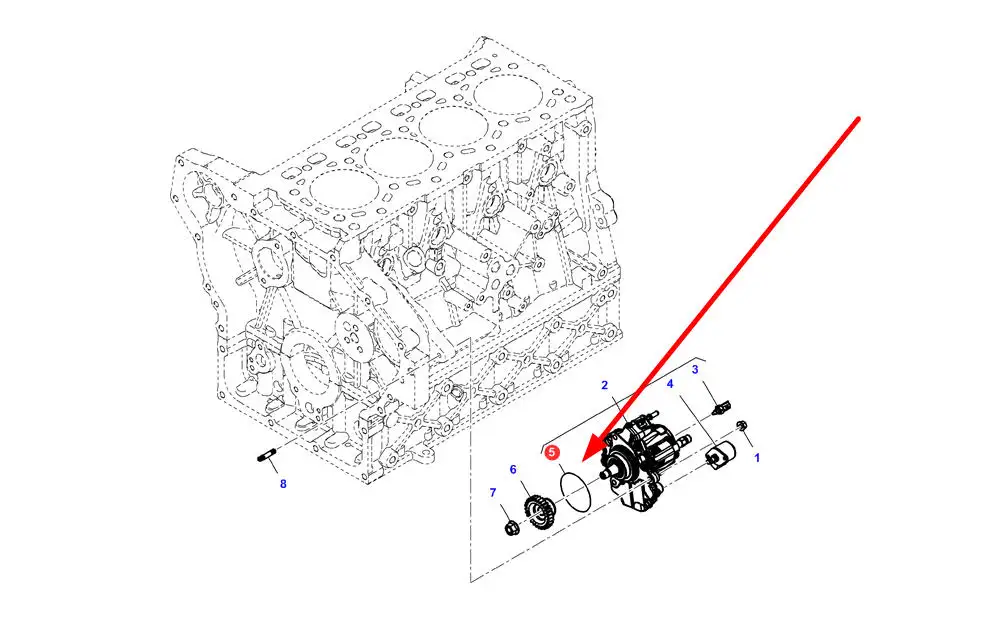 2
4
3
1
5
6
7
8